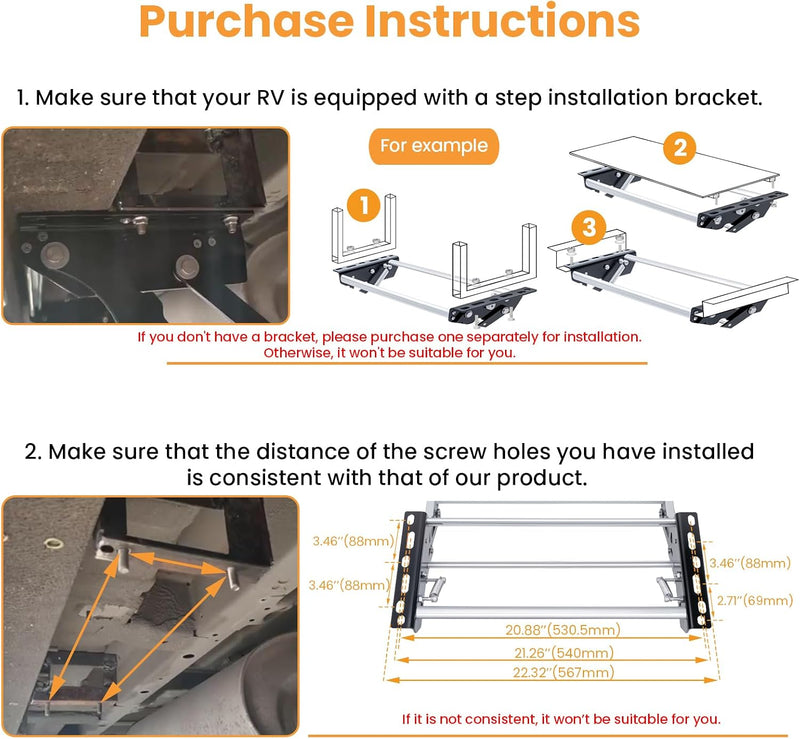 Purchase Instructions

1. Make sure that your RV is equipped with a step installation bracket.

For example

1

2

3

If you don't have a bracket, please purchase one separately for installation. Otherwise, it won't be suitable for you.

2. Make sure that the distance of the screw holes you have installed is consistent with that of our product.

3.46''(88mm)

3.46''(88mm)

3.46''(88mm)

2.71''(69mm)

20.88''(530.5mm)

21.26''(540mm)

22.32''(567mm)

If it is not consistent, it won't be suitable for you.