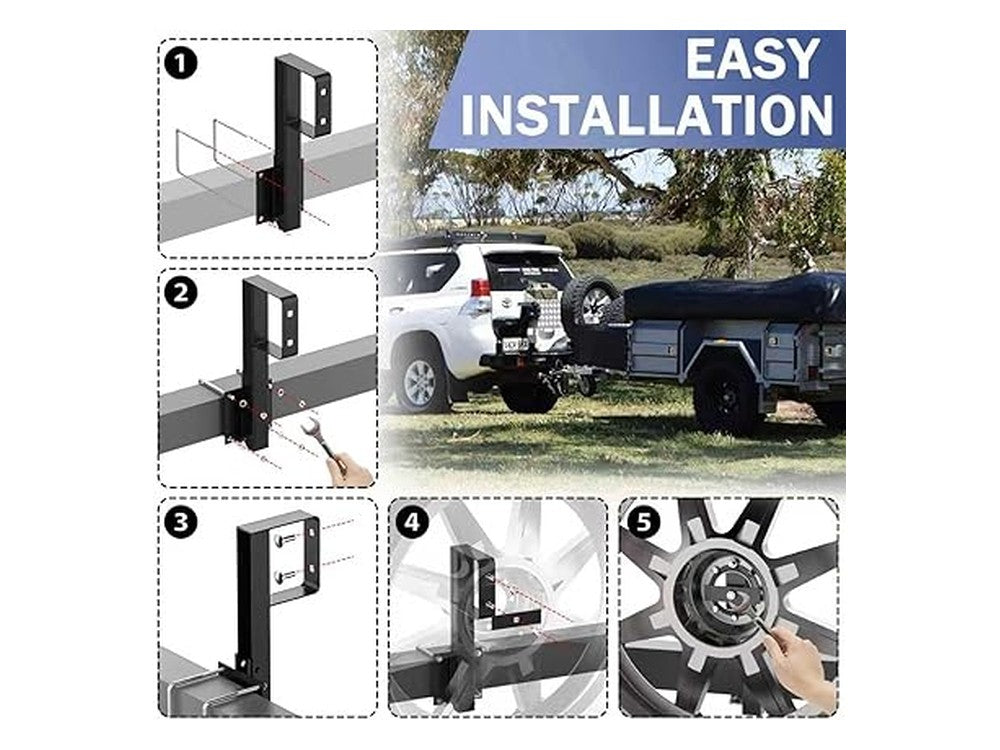 EASY INSTALLATION

1

2

3

4

5